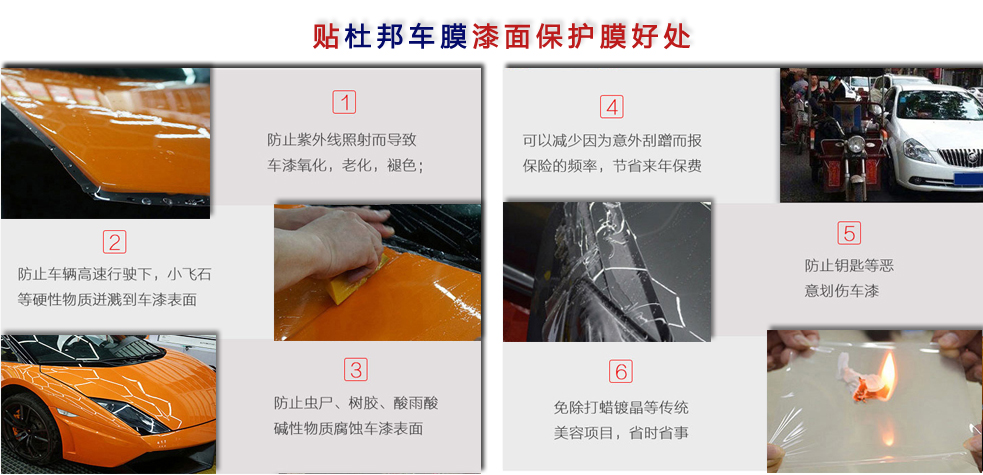 贴杜邦车膜漆面保护膜好处

1
防止紫外线照射而导致车漆氧化，老化，褪色；

2
防止车辆高速行驶下，小飞石等硬性物质迸溅到车漆表面

3
防止虫尸、树胶、酸雨酸碱性物质腐蚀车漆表面

4
可以减少因为意外刮蹭而报保险的频率，节省来年保费

5
防止钥匙等恶意划伤车漆

6
免除打蜡镀晶等传统美容项目，省时省事